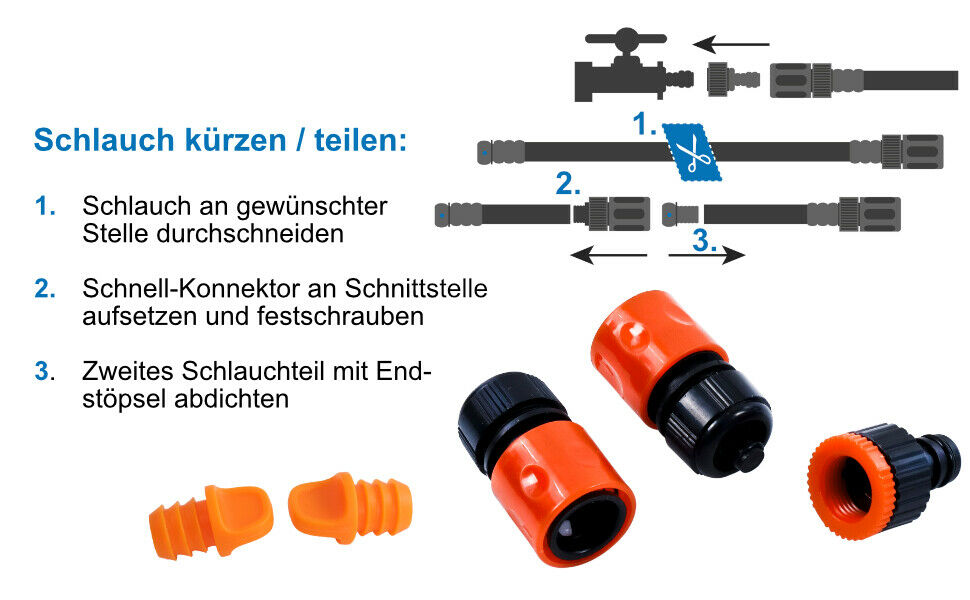 Schlauch kürzen / teilen:

1. Schlauch an gewünschter Stelle durchschneiden

2. Schnell-Konnektor an Schnittstelle aufsetzen und festschrauben

3. Zweites Schlauchteil mit Endstöpsel abdichten

1.

2.

3.